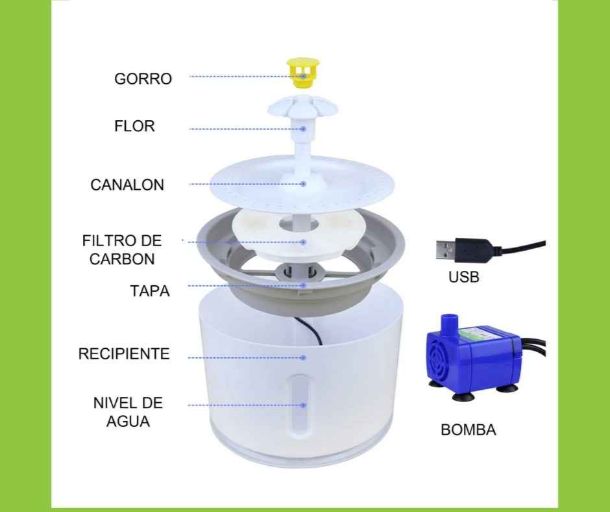 GORRO

FLOR

CANALON

FILTRO DE CARBON

TAPA

RECIPIENTE

NIVEL DE AGUA

USB

BOMBA